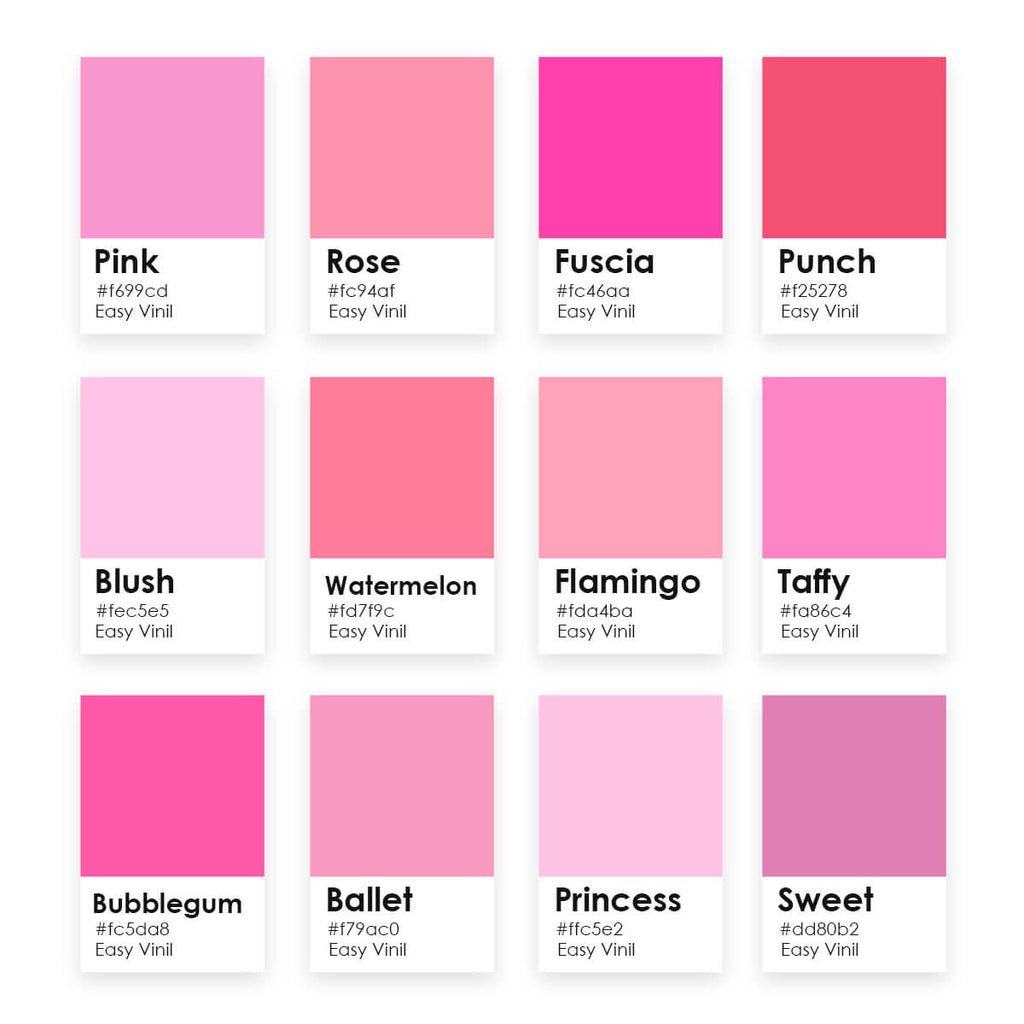 Pink
#f699cd
Easy Vinil

Rose
#fc94af
Easy Vinil

Fuscia
#fc46aa
Easy Vinil

Punch
#f25278
Easy Vinil

Blush
#fec5e5
Easy Vinil

Watermelon
#fd7f9c
Easy Vinil

Flamingo
#fda4ba
Easy Vinil

Taffy
#fa86c4
Easy Vinil

Bubblegum
#fc5da8
Easy Vinil

Ballet
#f79ac0
Easy Vinil

Princess
#ffc5e2
Easy Vinil

Sweet
#dd80b2
Easy Vinil